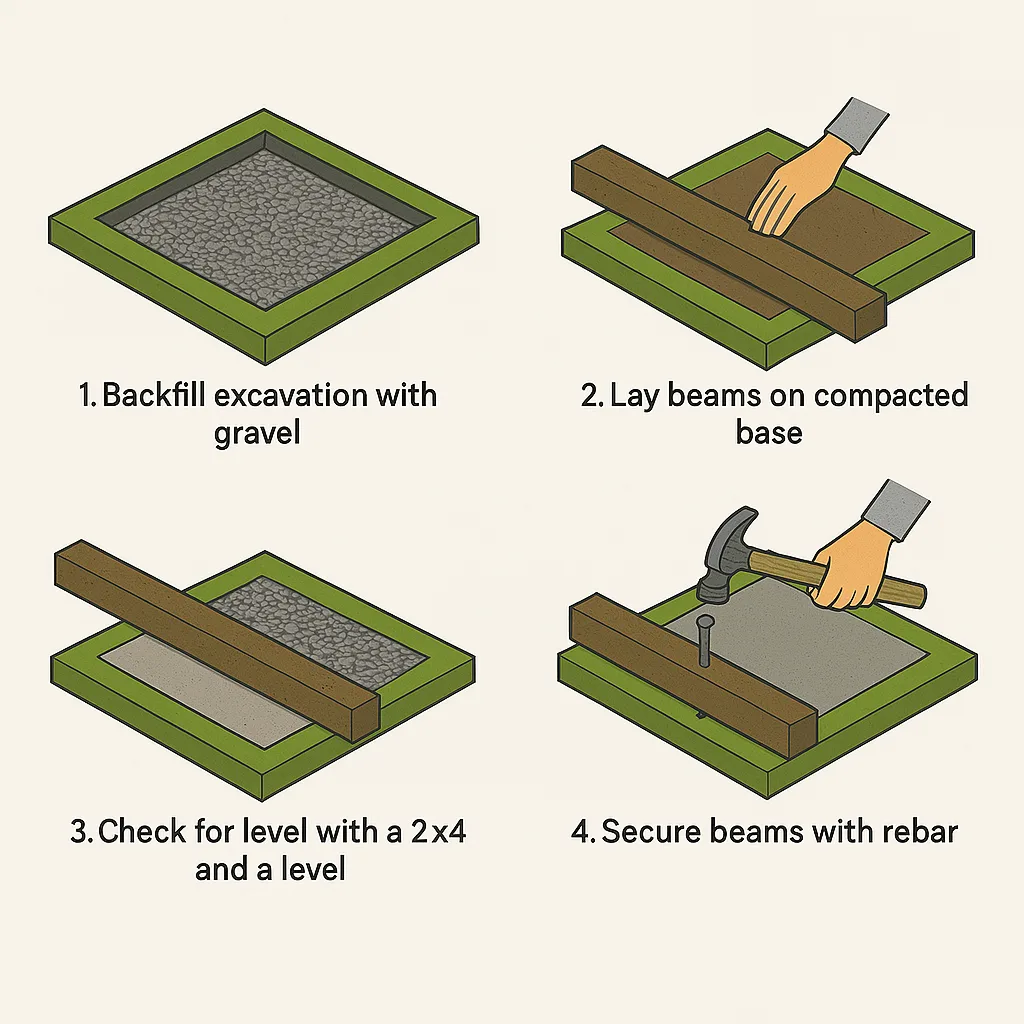 1. Backfill excavation with gravel

2. Lay beams on compacted base

3. Check for level with a 2x4 and a level

4. Secure beams with rebar