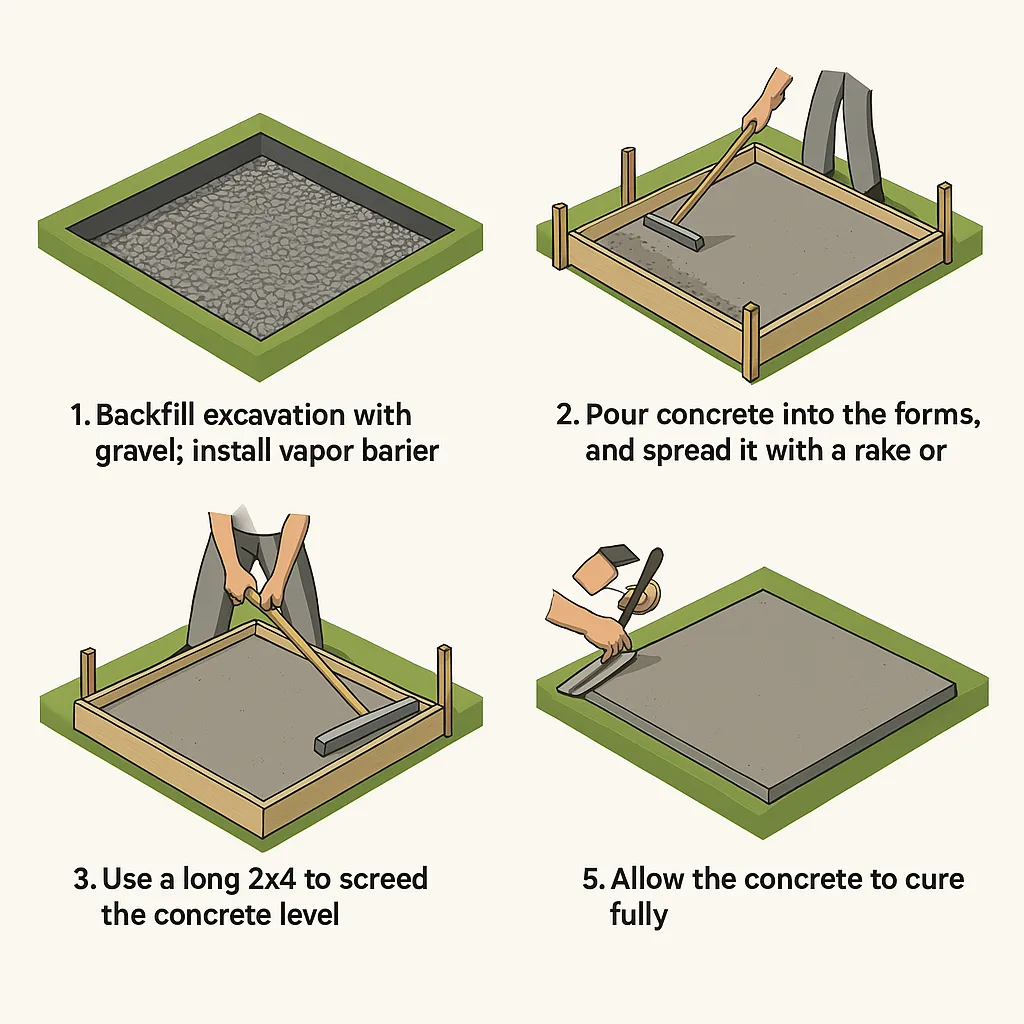 1. Backfill excavation with gravel; install vapor barier

2. Pour concrete into the forms, and spread it with a rake or

3. Use a long 2x4 to screed the concrete level

5. Allow the concrete to cure fully