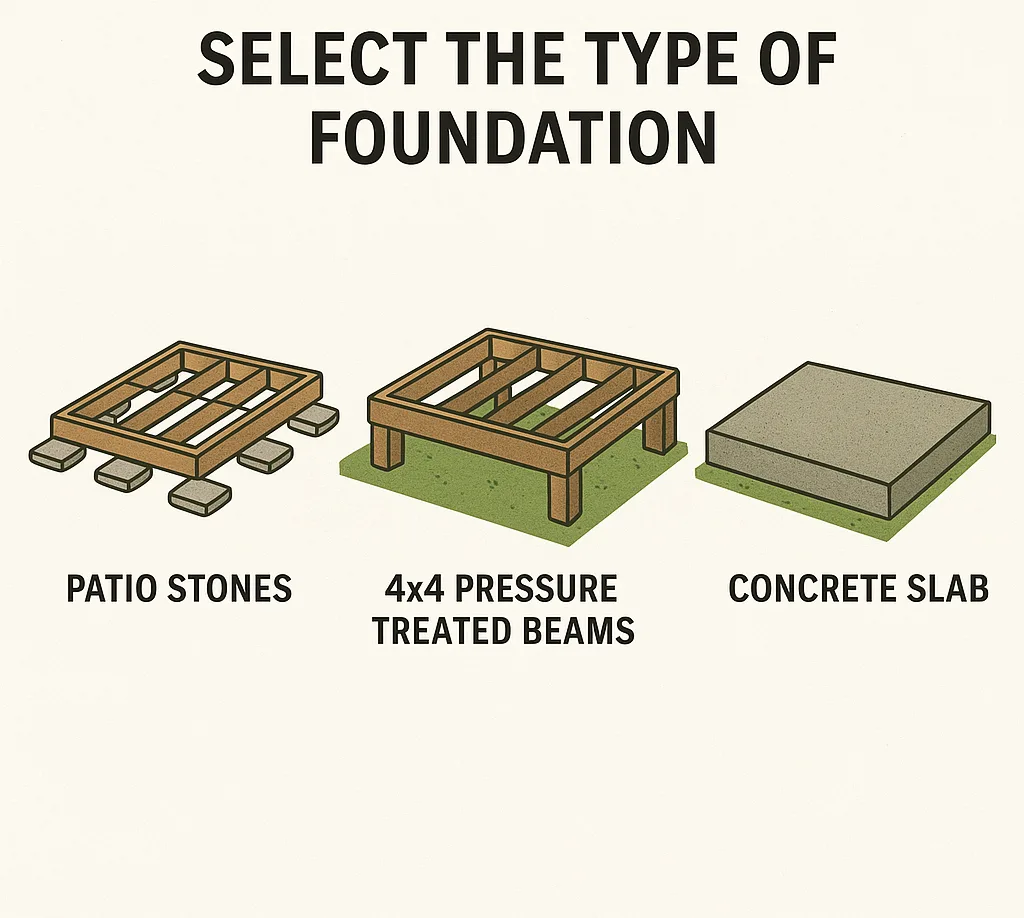 SELECT THE TYPE OF FOUNDATION

PATIO STONES

4x4 PRESSURE TREATED BEAMS

CONCRETE SLAB